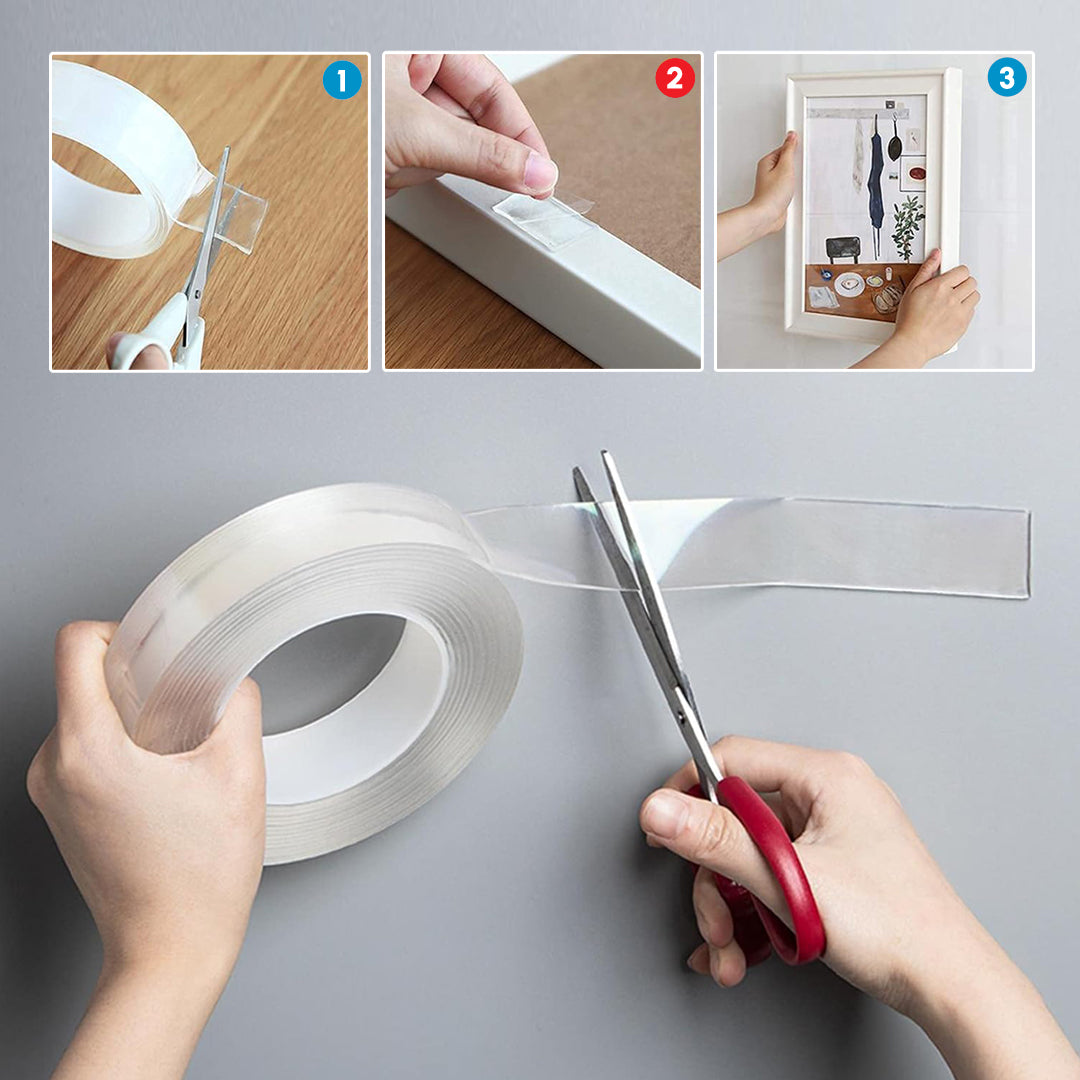 1
2
3